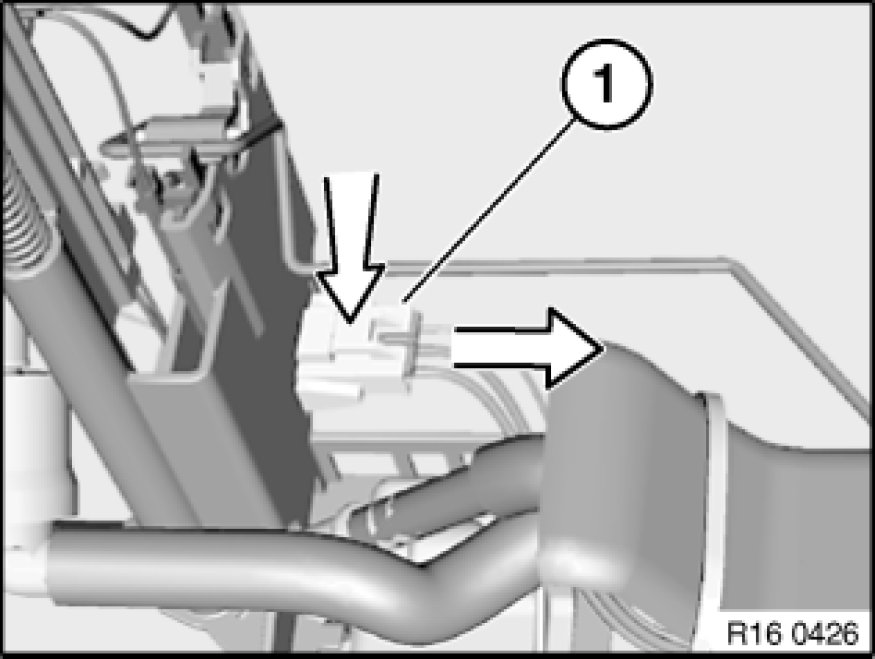 1

R16 0426