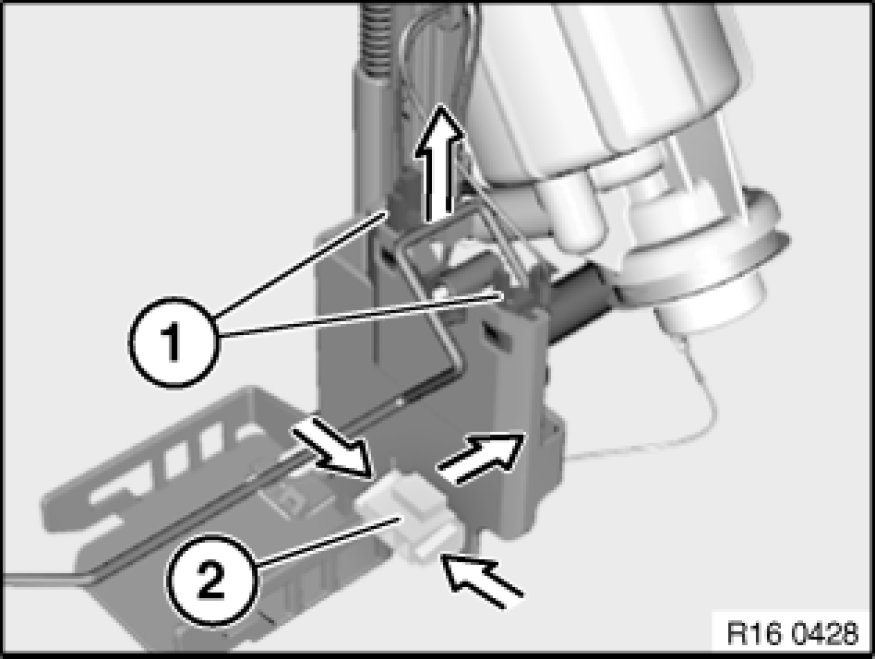 1

2

R16 0428