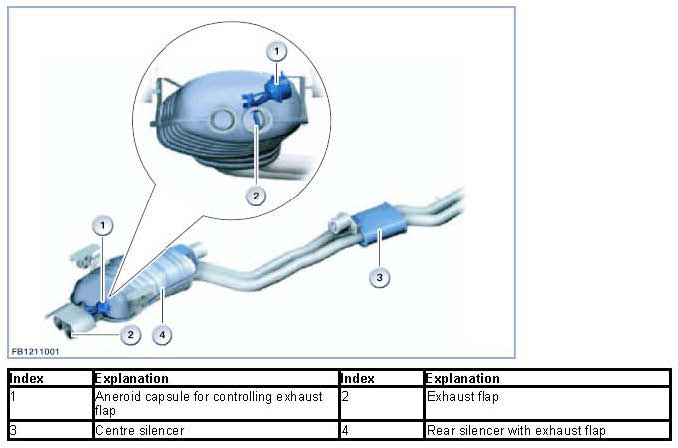 1

2

1

3

2

4

FB1211001

| Index | Explanation | Index | Explanation |
|---|---|---|---|
| 1 | Aneroid capsule for controlling exhaust flap | 2 | Exhaust flap |
| 3 | Centre silencer | 4 | Rear silencer with exhaust flap |