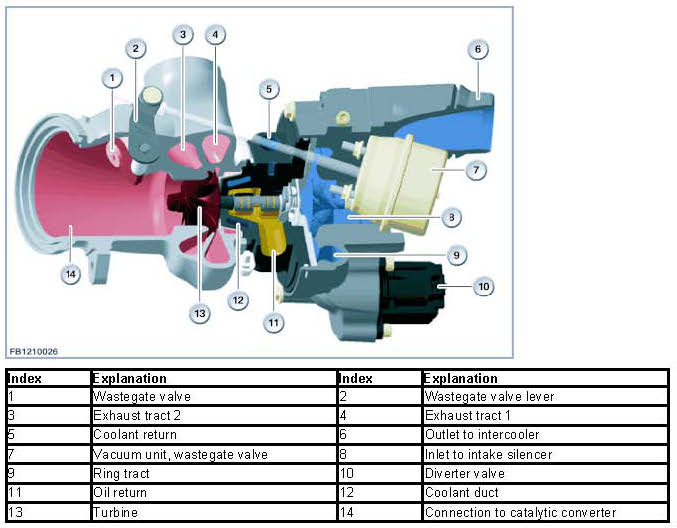 1
2
3
4
5
6
7
8
9
10
11
12
13
14

FB1210026

| Index | Explanation | Index | Explanation |
|---|---|---|---|
| 1 | Wastegate valve | 2 | Wastegate valve lever |
| 3 | Exhaust tract 2 | 4 | Exhaust tract 1 |
| 5 | Coolant return | 6 | Outlet to intercooler |
| 7 | Vacuum unit, wastegate valve | 8 | Inlet to intake silencer |
| 9 | Ring tract | 10 | Diverter valve |
| 11 | Oil return | 12 | Coolant duct |
| 13 | Turbine | 14 | Connection to catalytic converter |