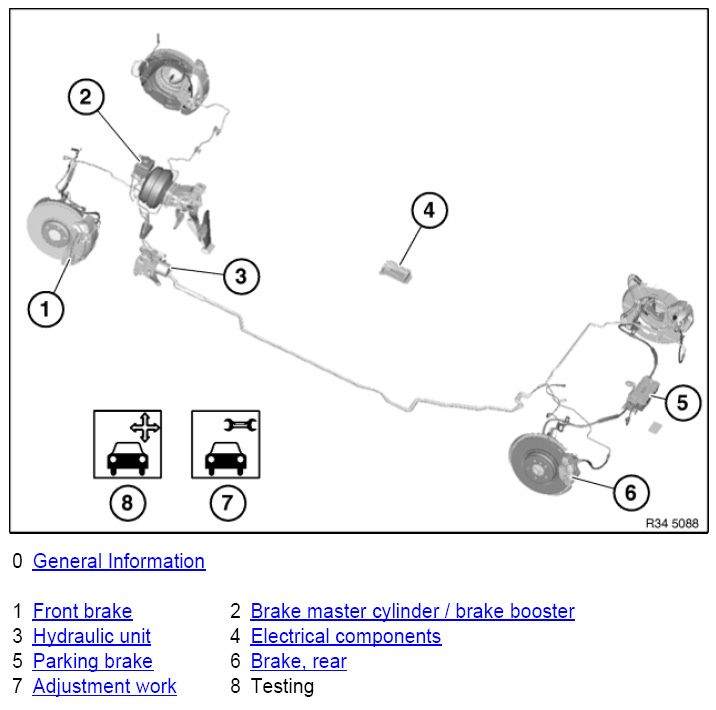 2
4
3
1
5
8
7
6
R34 5088

0 General Information

| | |
|---|---|
| 1 Front brake | 2 Brake master cylinder / brake booster |
| 3 Hydraulic unit | 4 Electrical components |
| 5 Parking brake | 6 Brake, rear |
| 7 Adjustment work | 8 Testing |