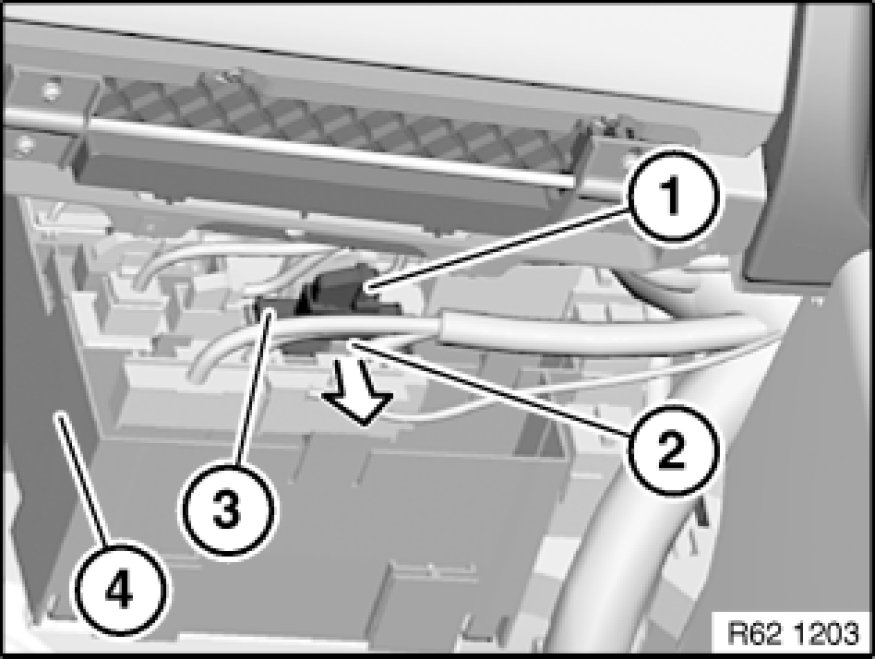 1
2
3
4
R62 1203