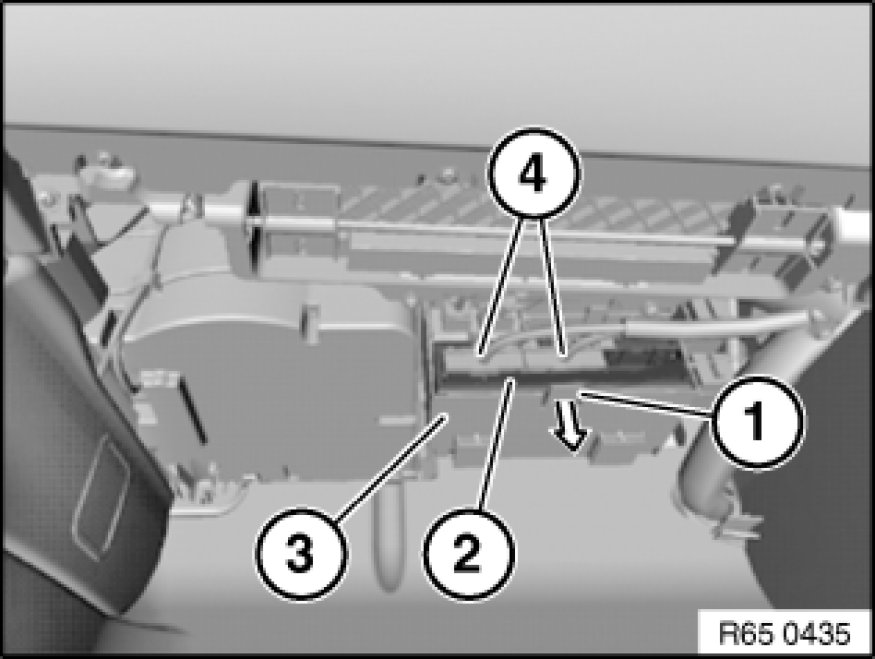 4
1
3
2
R65 0435