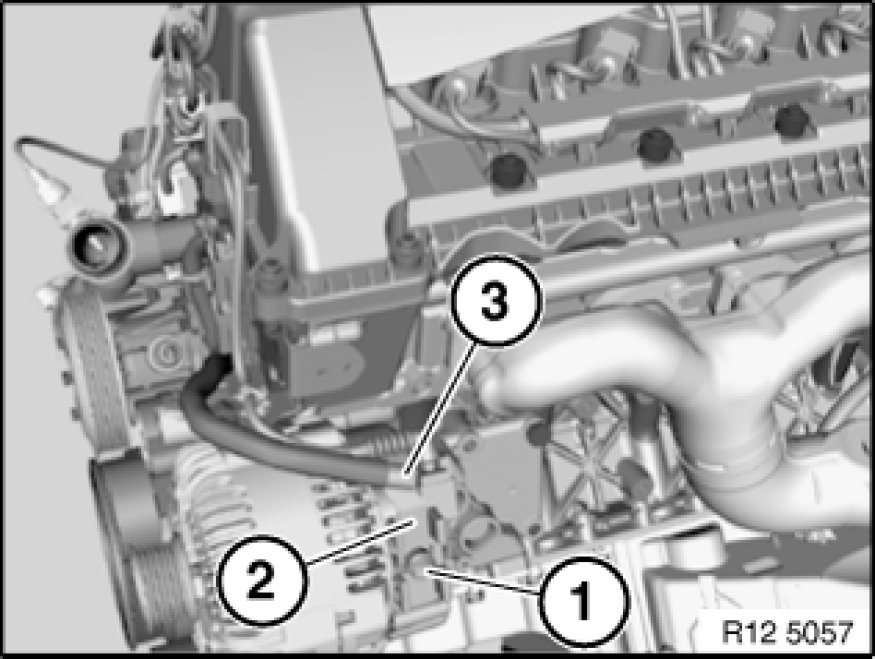 3
2
1
R12 5057