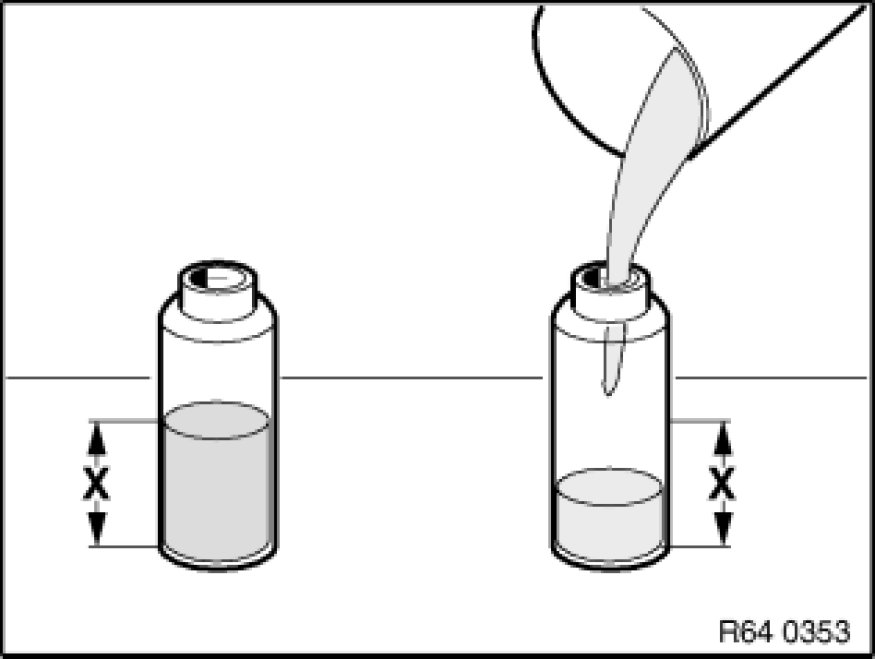 X

X

R64 0353