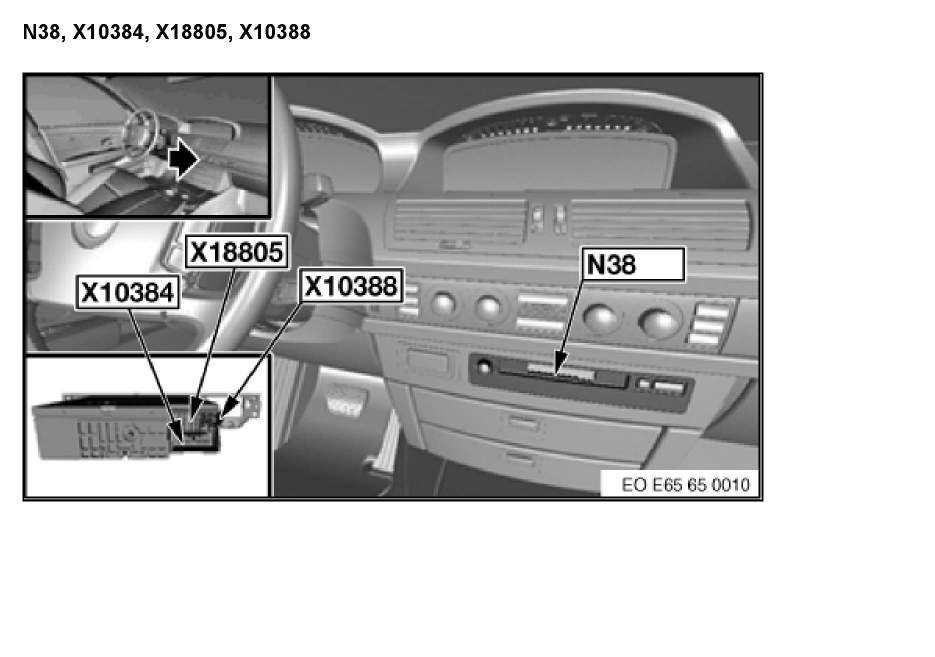 N38, X10384, X18805, X10388

X18805

X10384

X10388

N38

EO E65 65 0010