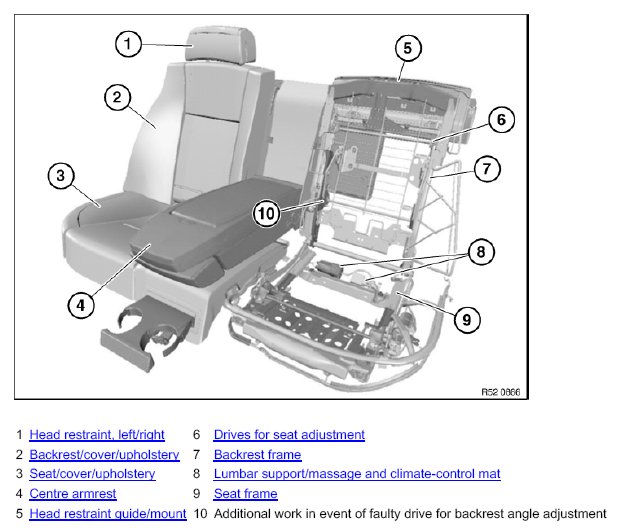 1
2
3
4
5
6
7
8
9
10
R52 0866

1 Head restraint, left/right
2 Backrest/cover/upholstery
3 Seat/cover/upholstery
4 Centre armrest
5 Head restraint guide/mount
6 Drives for seat adjustment
7 Backrest frame
8 Lumbar support/massage and climate-control mat
9 Seat frame
10 Additional work in event of faulty drive for backrest angle adjustment