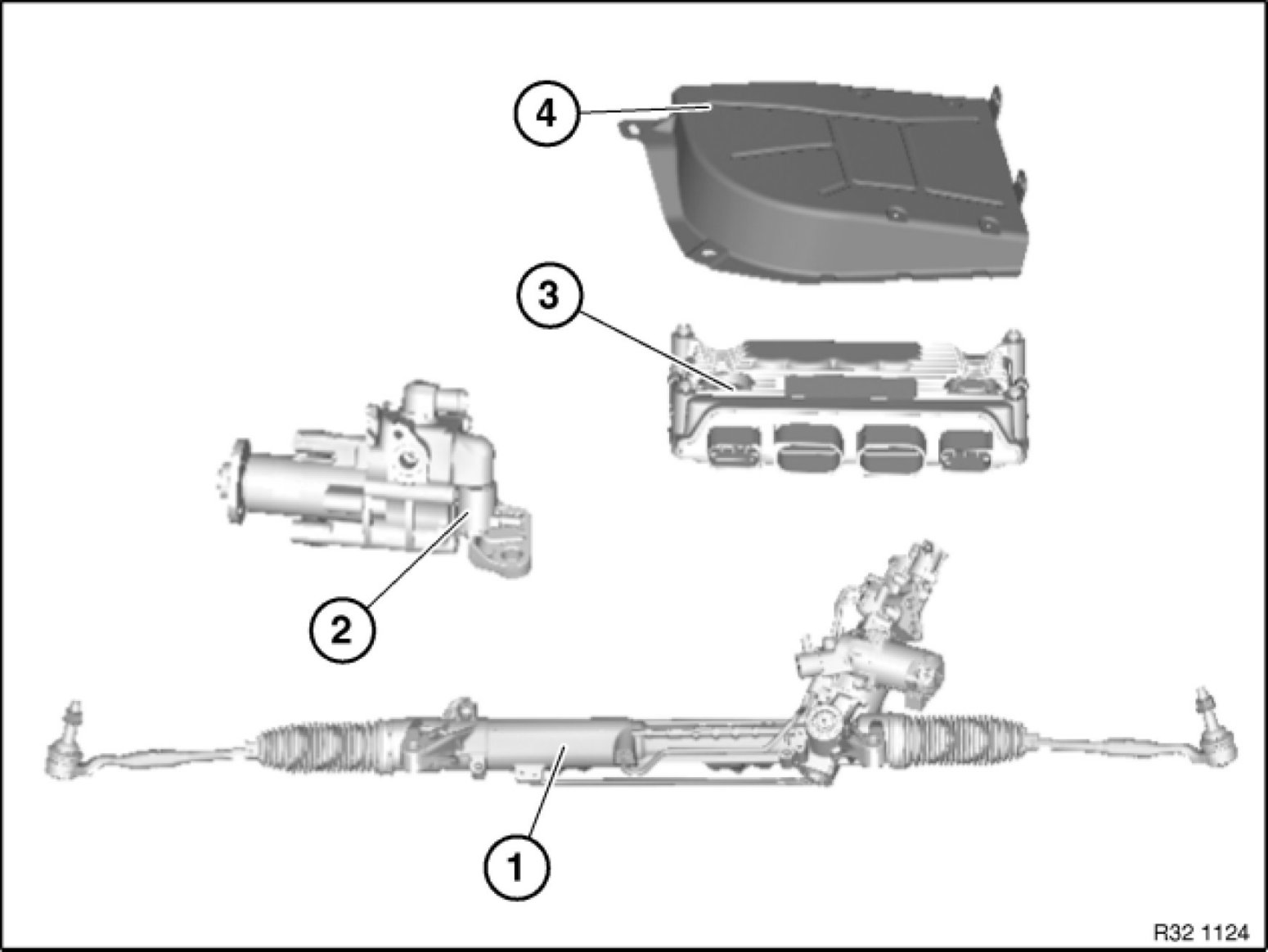 4

3

2

1

R32 1124