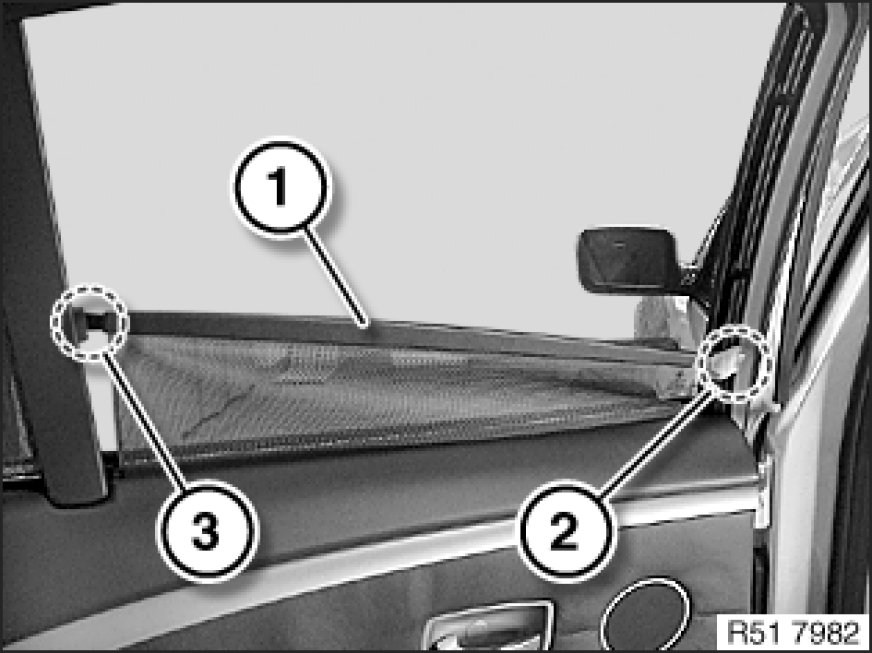 1
3
2
R51 7982