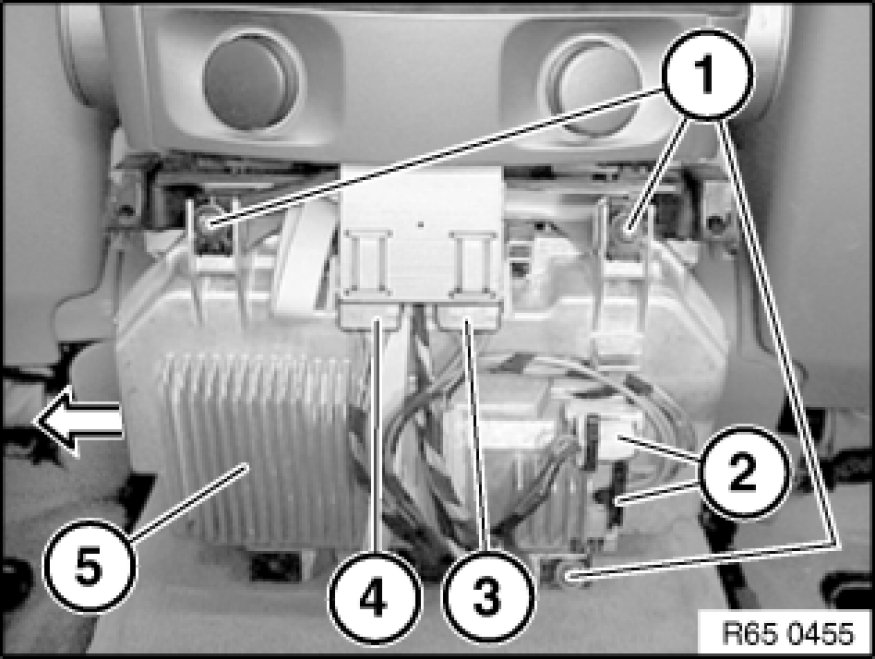 1
2
5
4
3
R65 0455