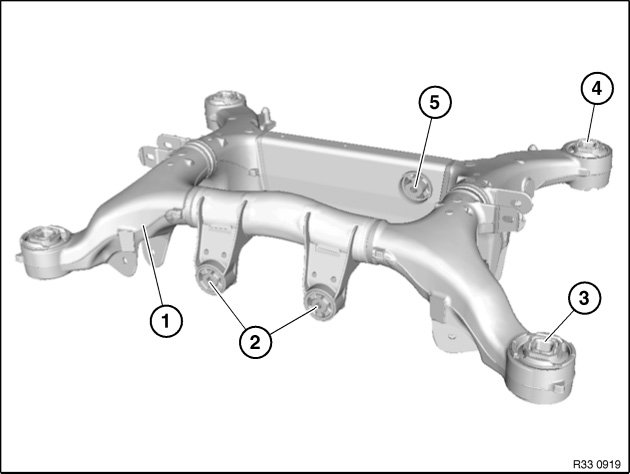 5
4
1
2
3
R33 0919