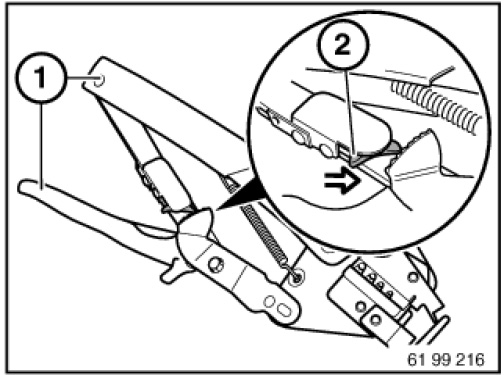 1

2

61 99 216