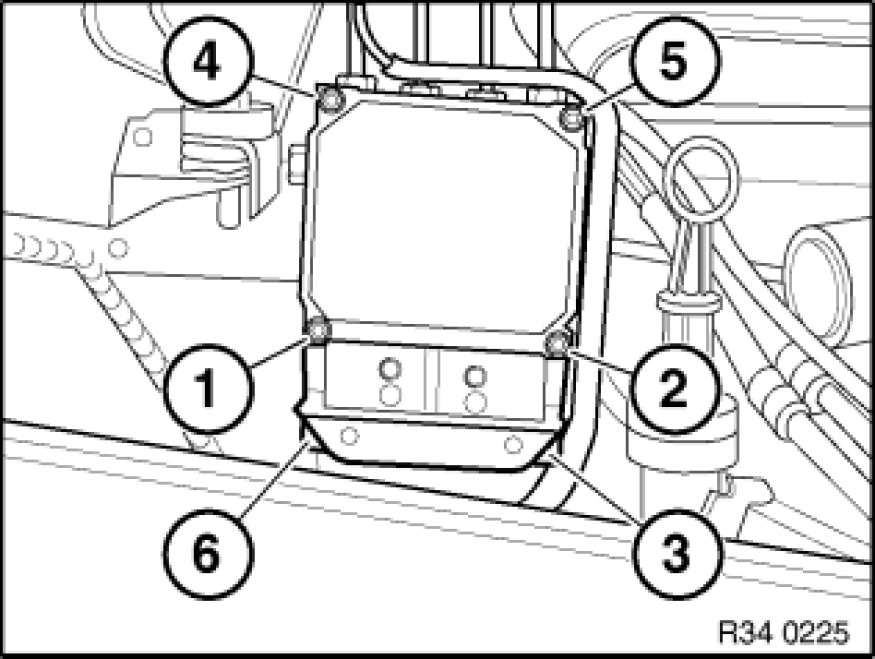 4
5
1
2
6
3
R34 0225