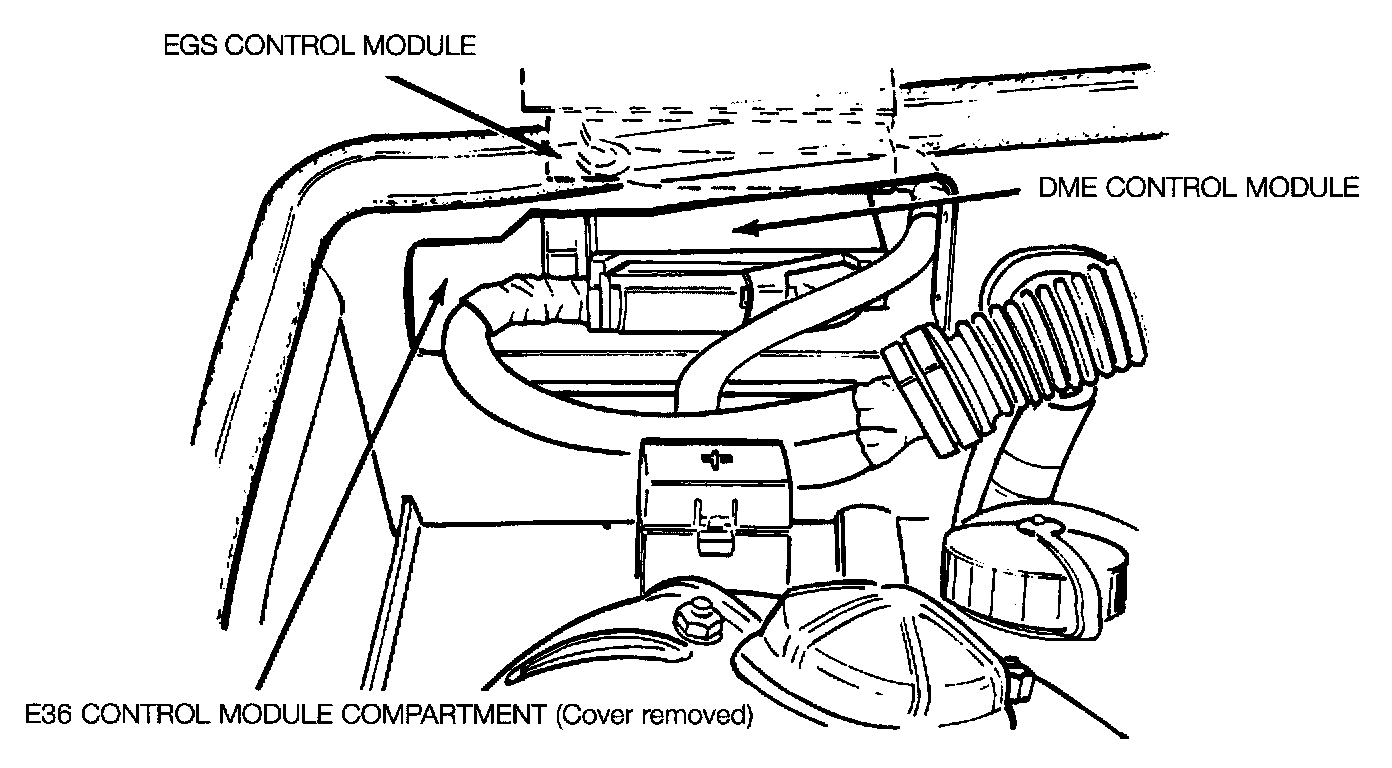 EGS CONTROL MODULE

DME CONTROL MODULE

E36 CONTROL MODULE COMPARTMENT (Cover removed)