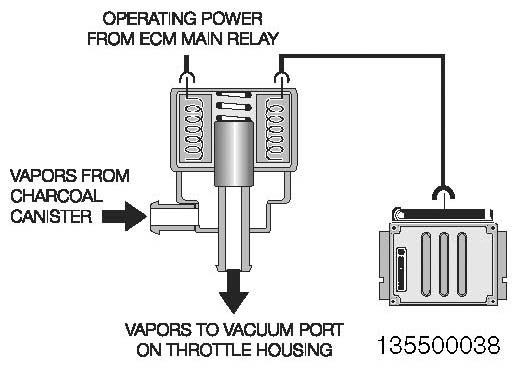 OPERATING POWER FROM ECM MAIN RELAY

VAPORS FROM CHARCOAL CANISTER

VAPORS TO VACUUM PORT ON THROTTLE HOUSING

135500038