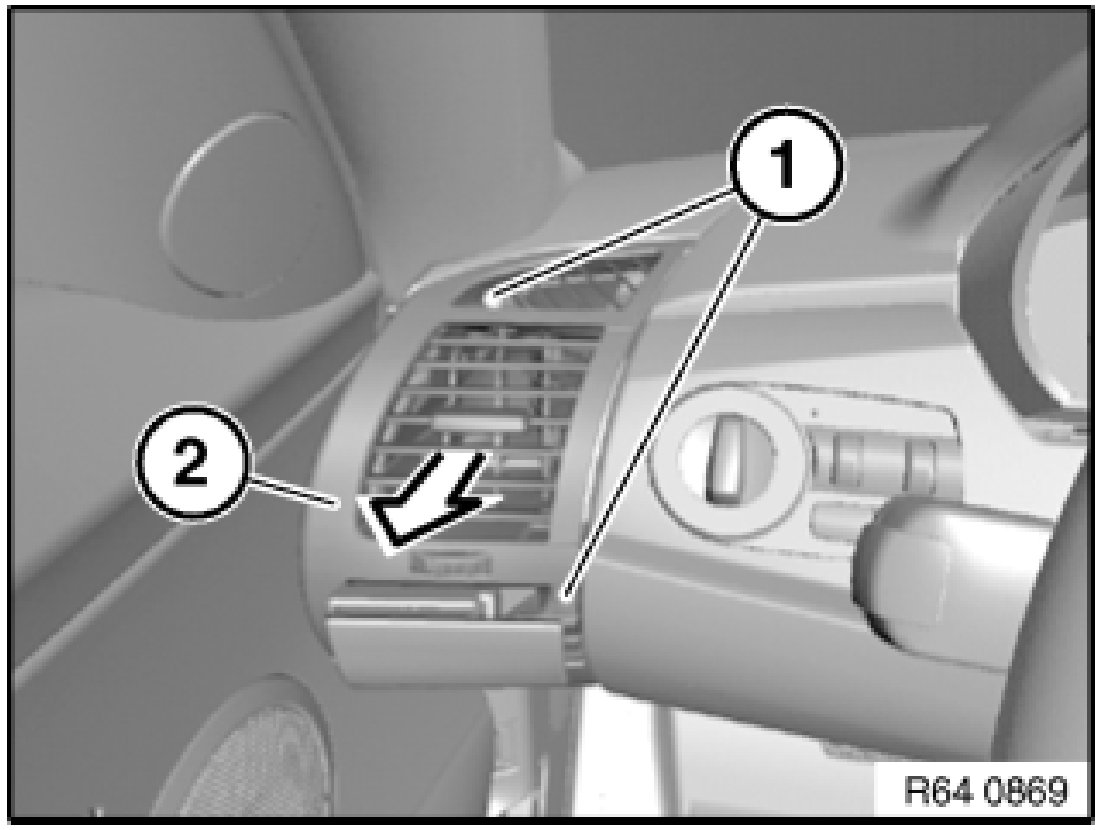 1
2
R64 0869