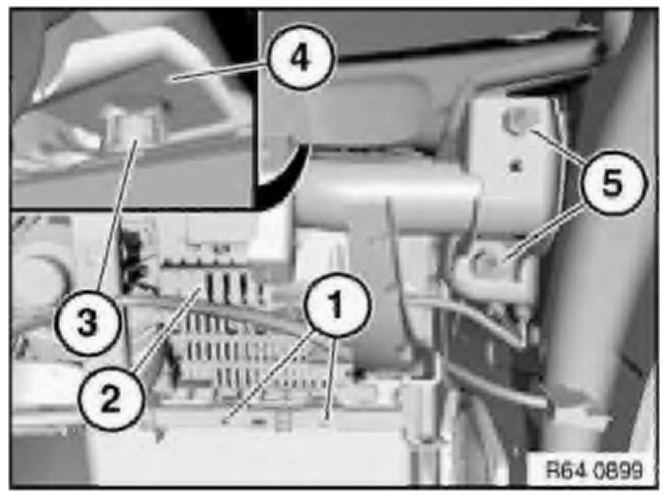 4
5
3
1
2
R64 0899