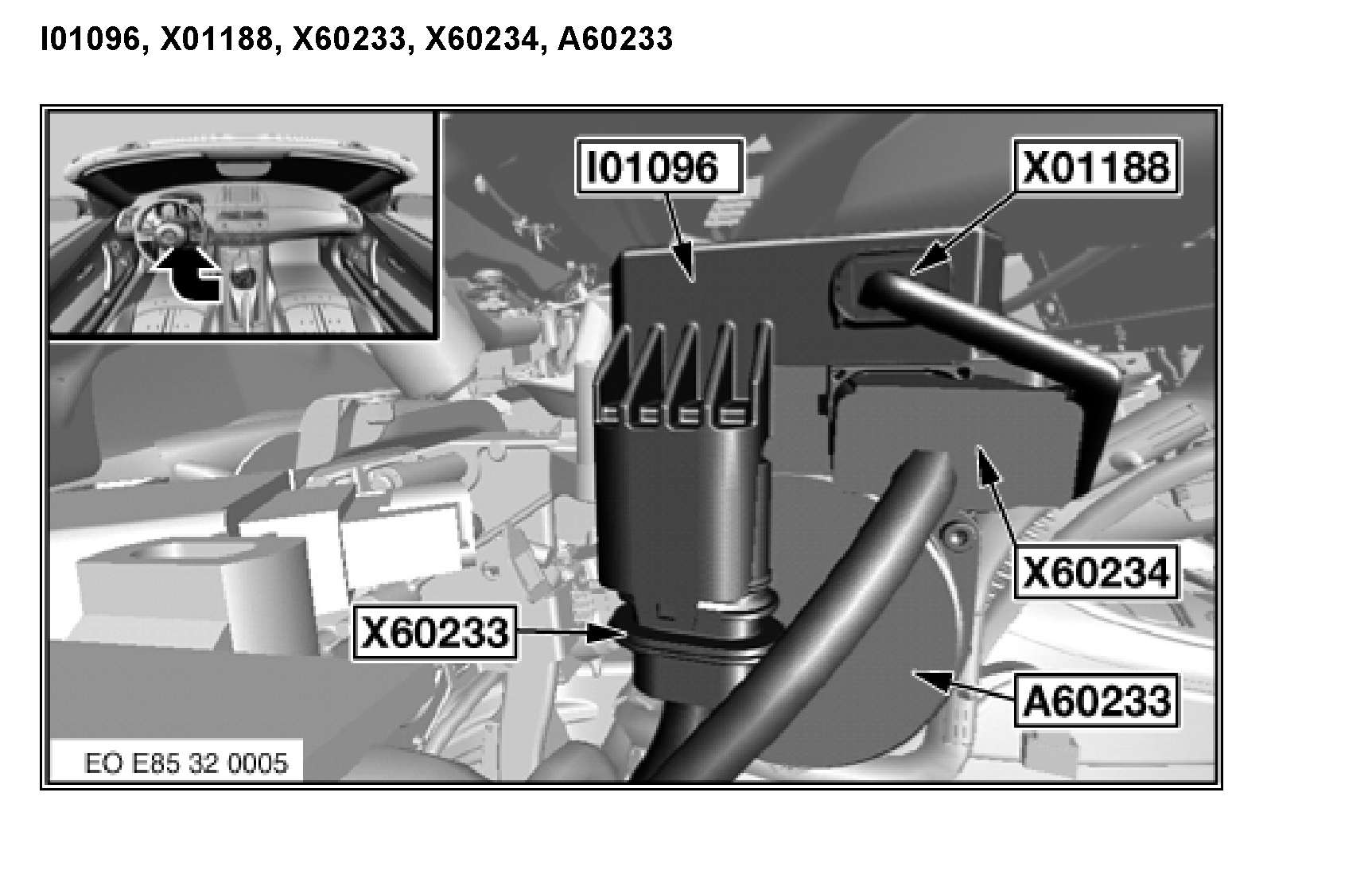 I01096, X01188, X60233, X60234, A60233

I01096

X01188

X60234

X60233

A60233

EO E85 32 0005