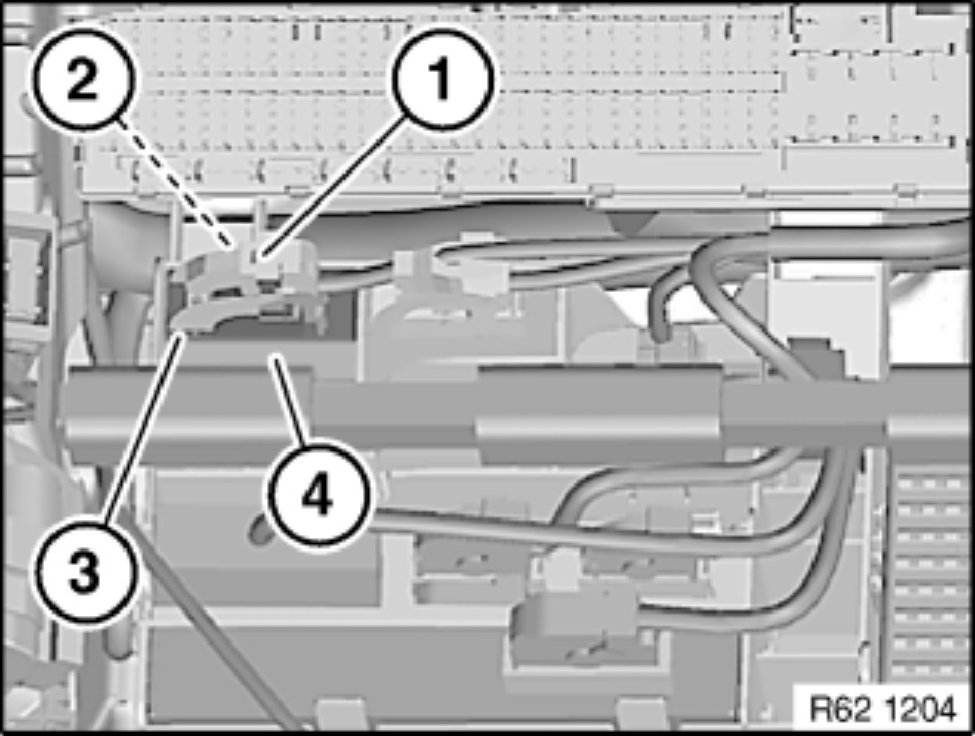 2
1
4
3
R62 1204