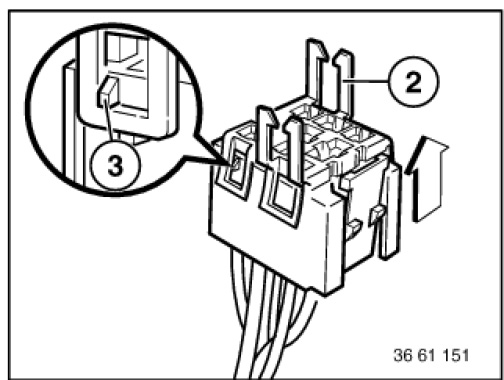 2

3

36 61 151