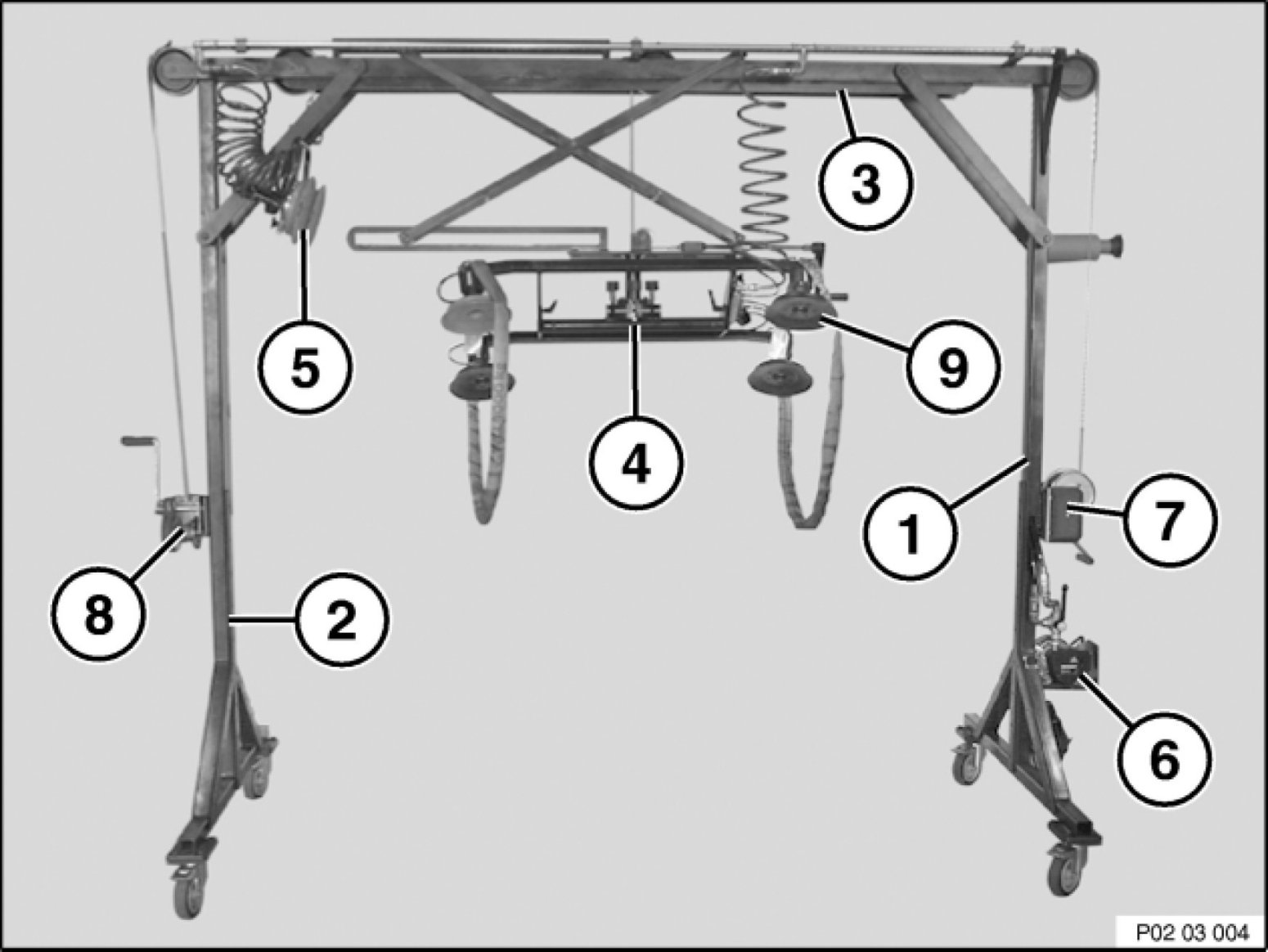 3
5
9
4
1
7
8
2
6
P02 03 004