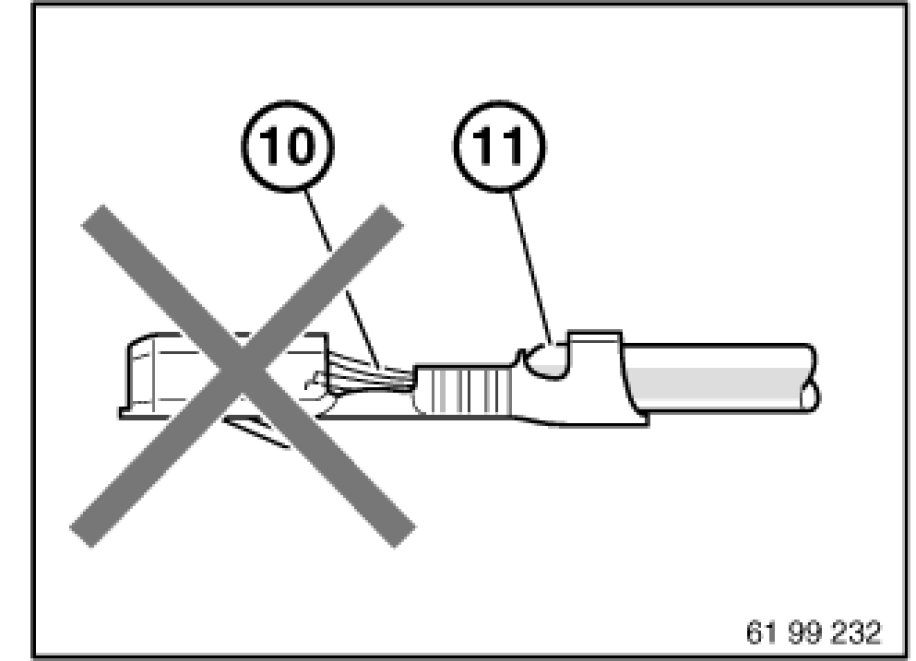 10

11

61 99 232