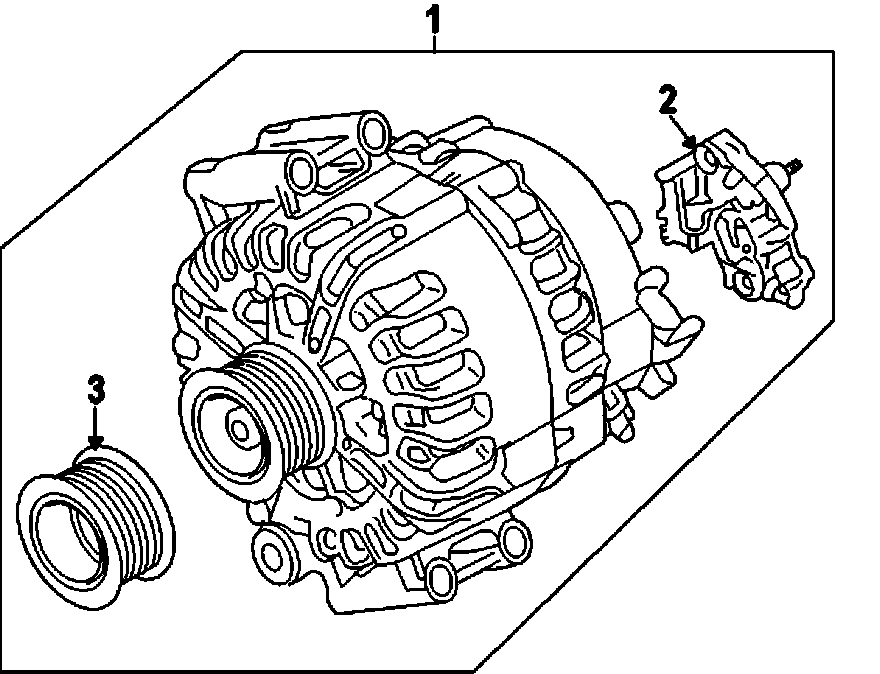 1
2
3