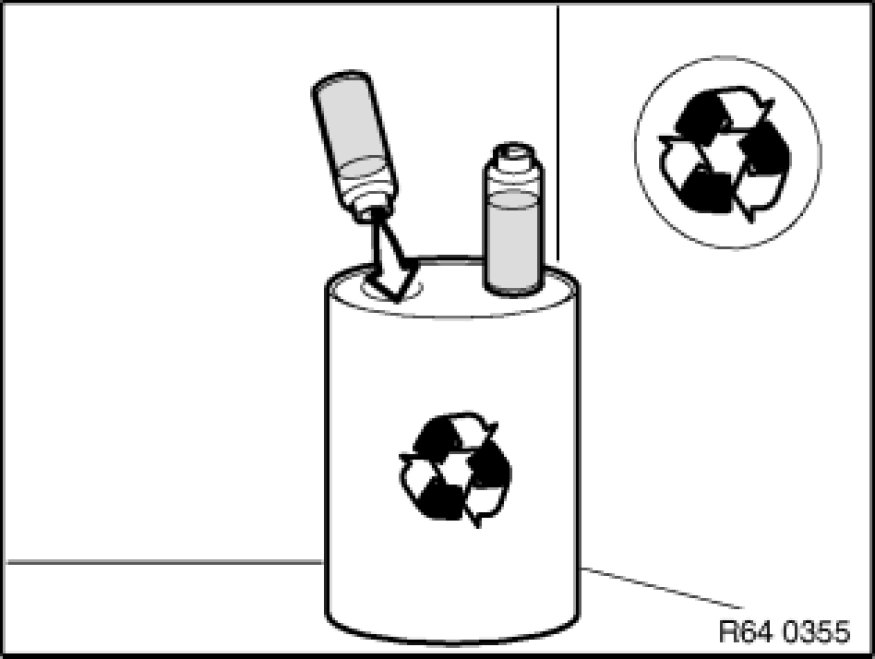 R64 0355