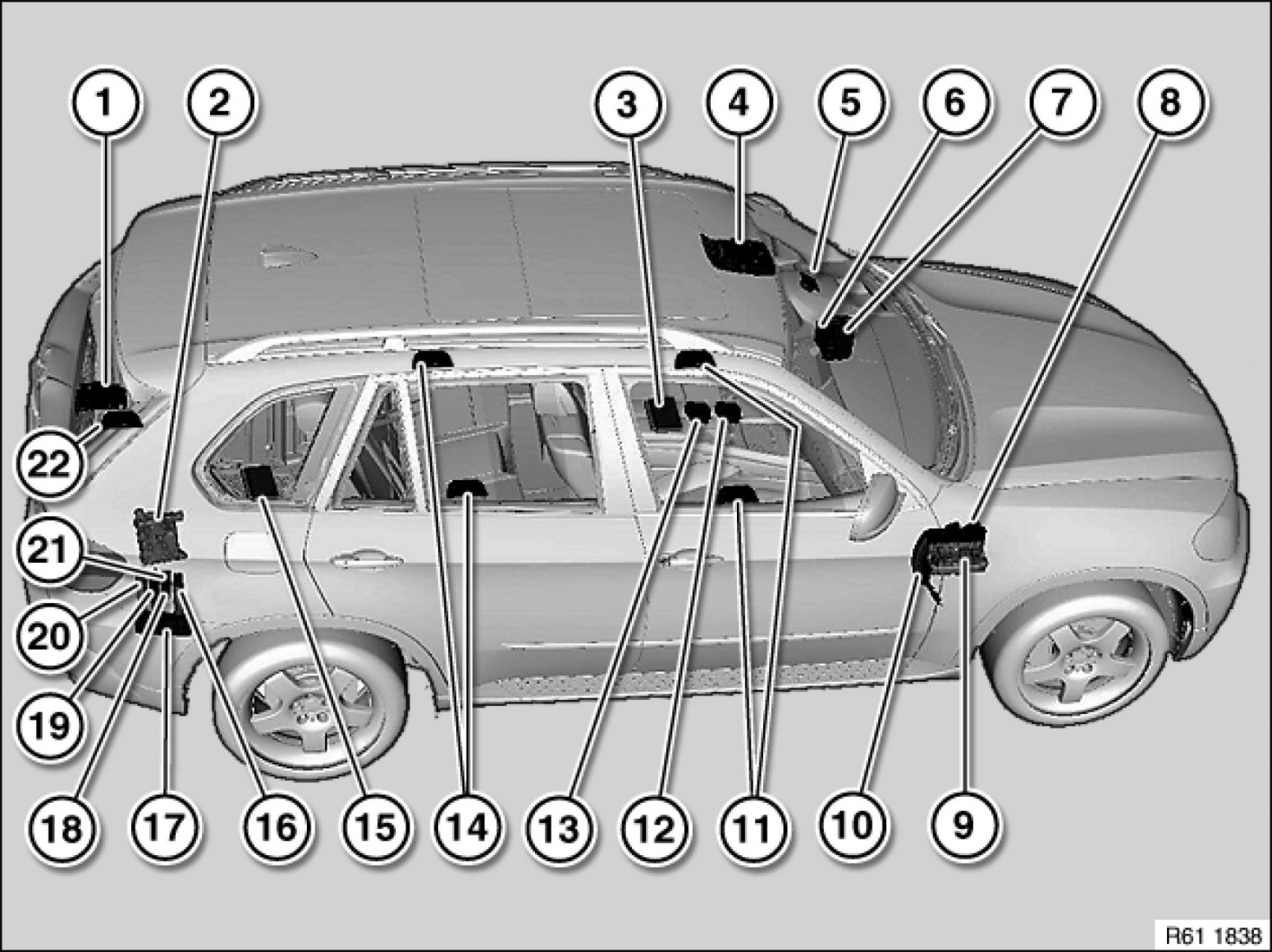 1
2
3
4
5
6
7
8
22
21
20
19
18
17
16
15
14
13
12
11
10
9
R61 1838