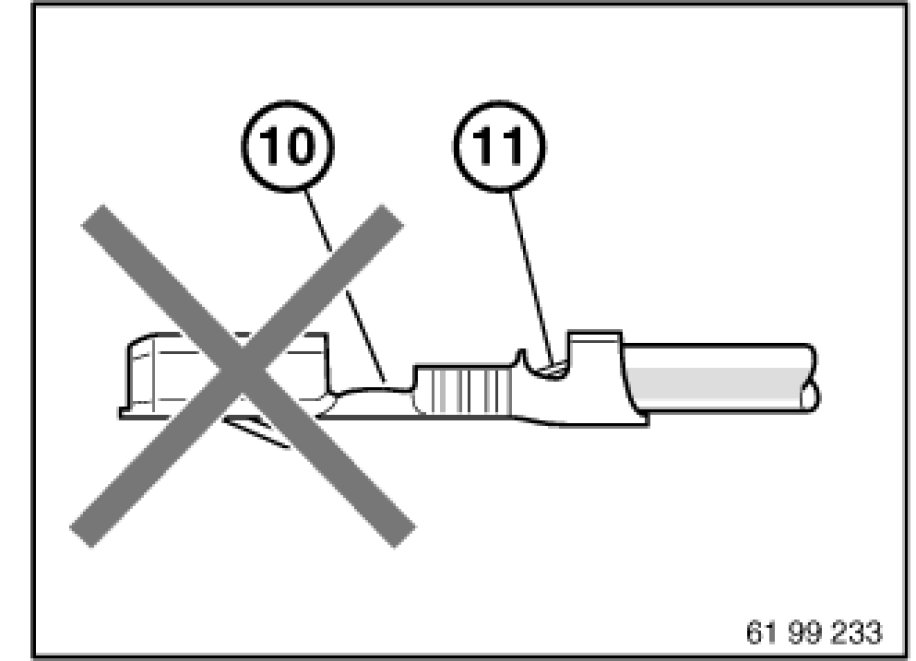 10

11

61 99 233