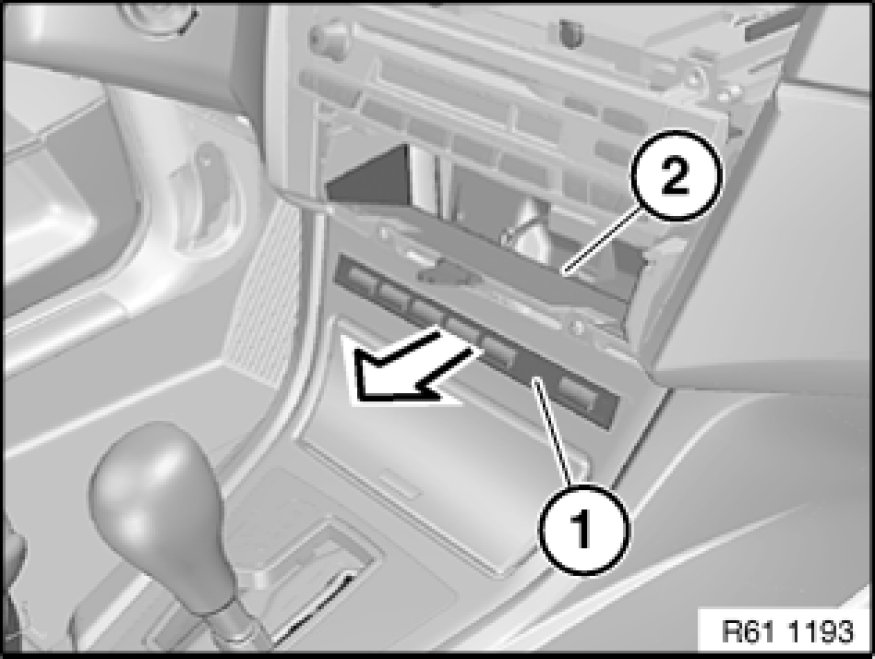 2

1

R61 1193