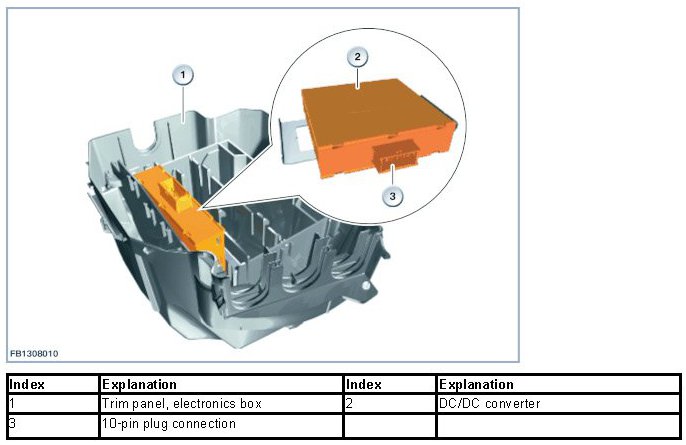 1

2

3

FB1308010

| Index | Explanation | Index | Explanation |
|---|---|---|---|
| 1 | Trim panel, electronics box | 2 | DC/DC converter |
| 3 | 10-pin plug connection | | |