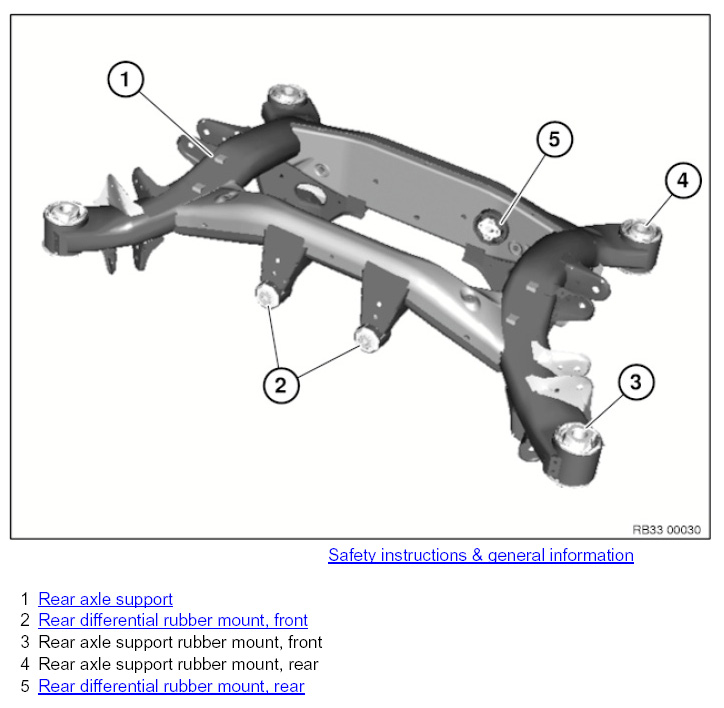 1
5
4
2
3
RB33 00030

Safety instructions & general information

1 Rear axle support
2 Rear differential rubber mount, front
3 Rear axle support rubber mount, front
4 Rear axle support rubber mount, rear
5 Rear differential rubber mount, rear