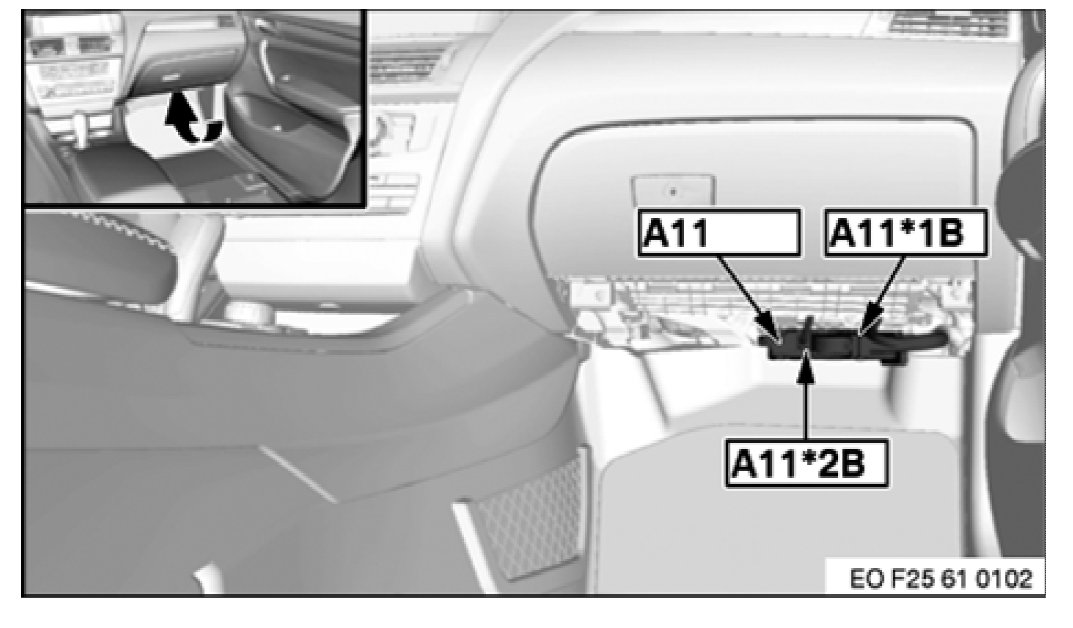 A11

A11*1B

A11*2B

EO F25 61 0102