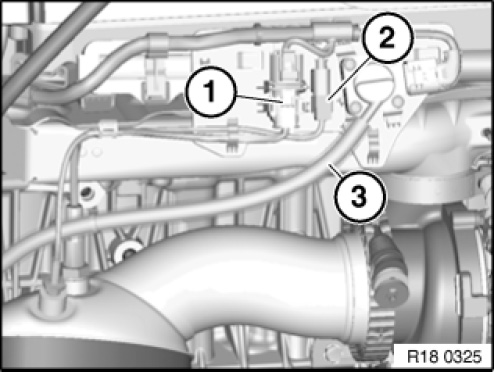 1
2
3
R18 0325