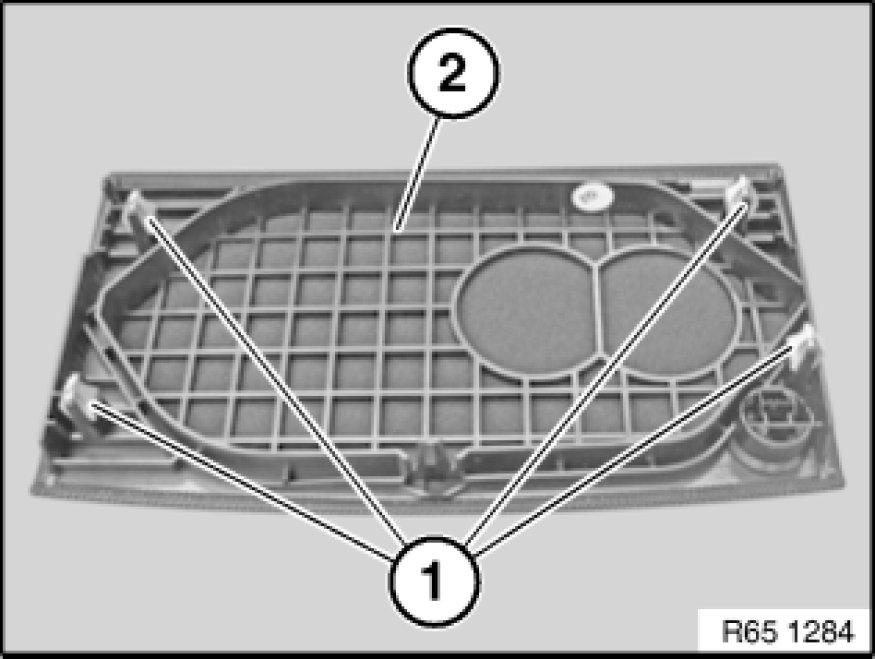 2

1

R65 1284