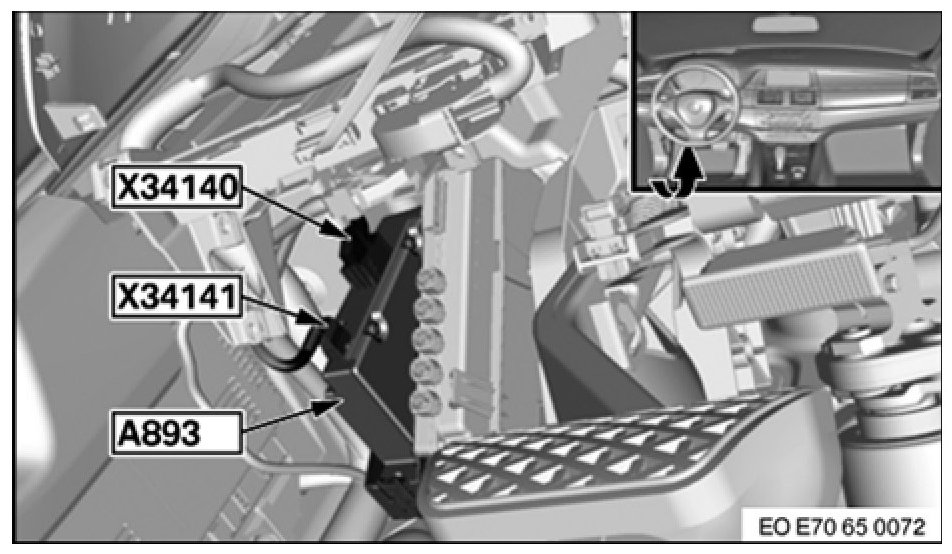 X34140
X34141
A893
EO E70 65 0072