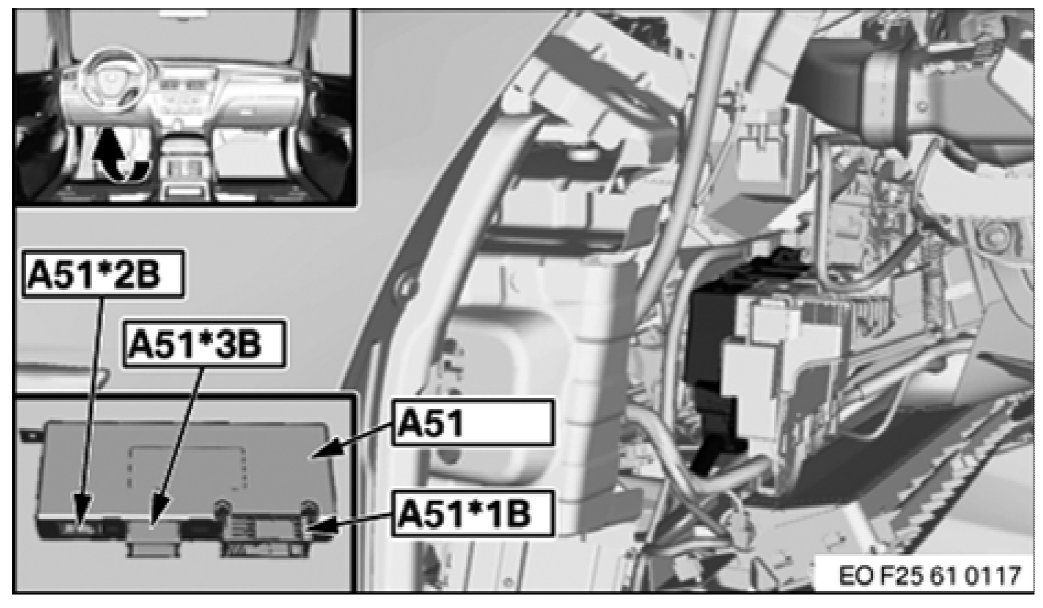 A51*2B
A51*3B
A51
A51*1B
EO F25 61 0117