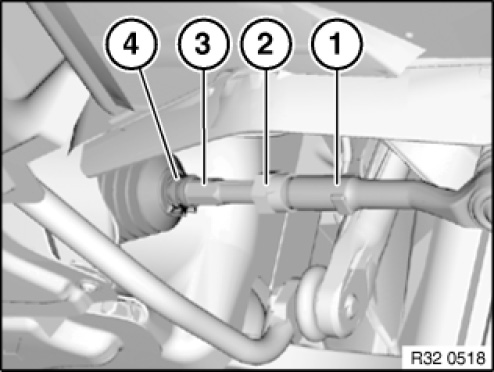 4
3
2
1
R32 0518