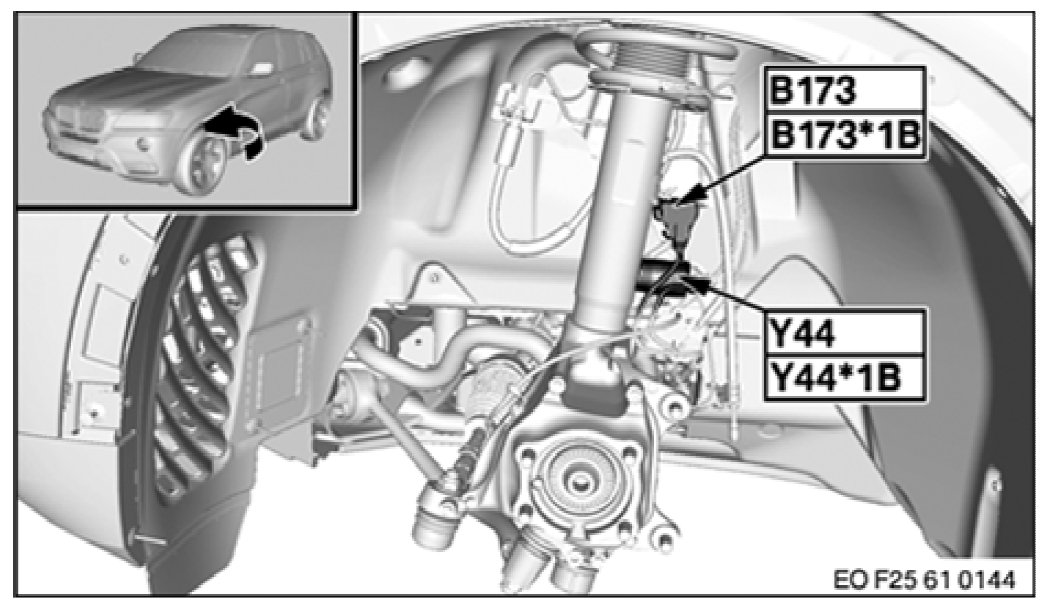 B173
B173*1B
Y44
Y44*1B
EO F25 61 0144