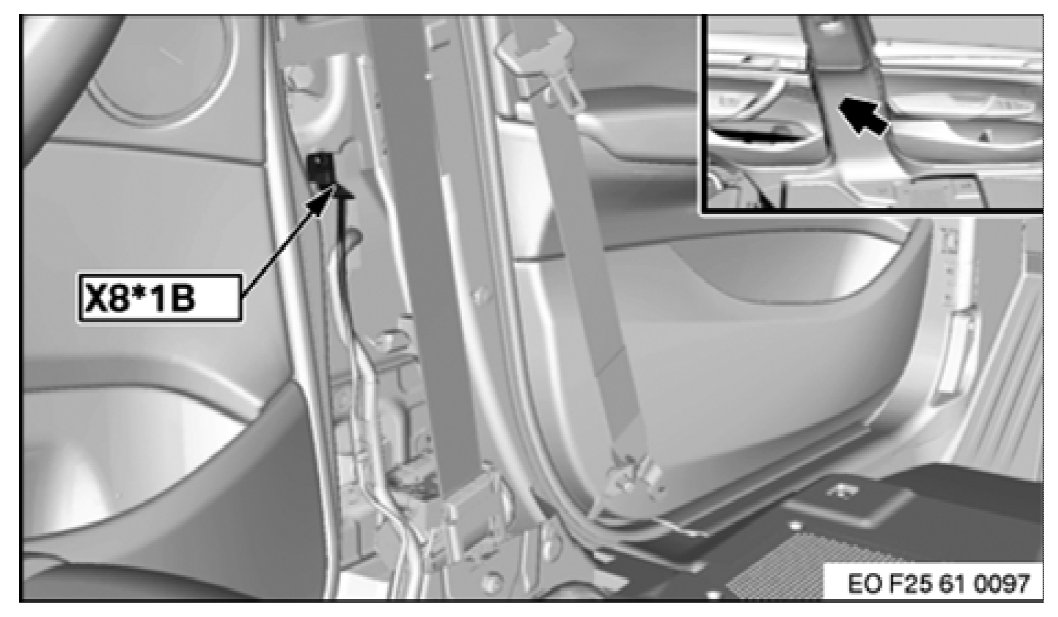 X8*1B

EO F25 61 0097