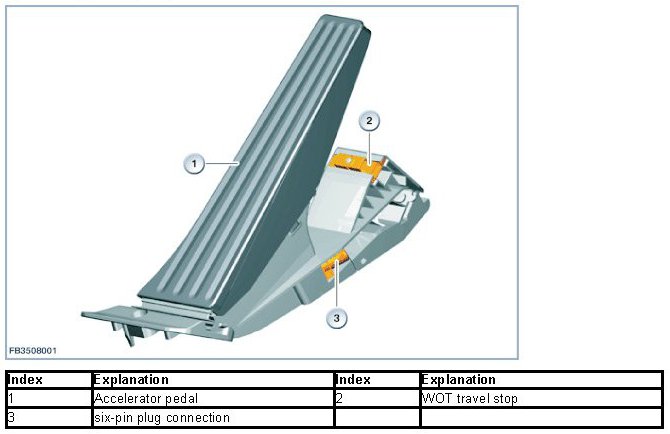 1

2

3

FB3508001

| Index | Explanation | Index | Explanation |
|---|---|---|---|
| 1 | Accelerator pedal | 2 | WOT travel stop |
| 3 | six-pin plug connection | | |