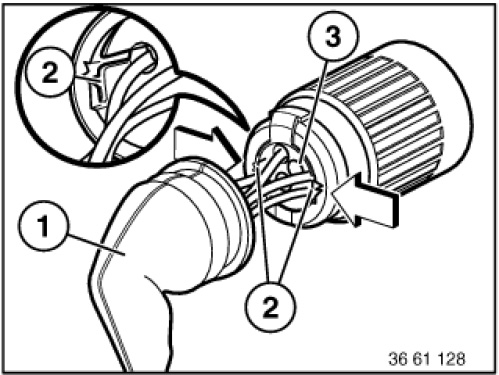 2
3
1
2
36 61 128