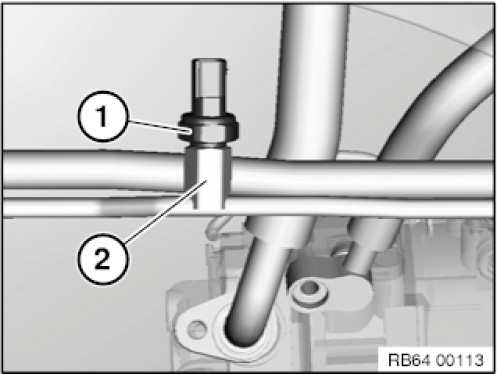 1
2
RB64 00113