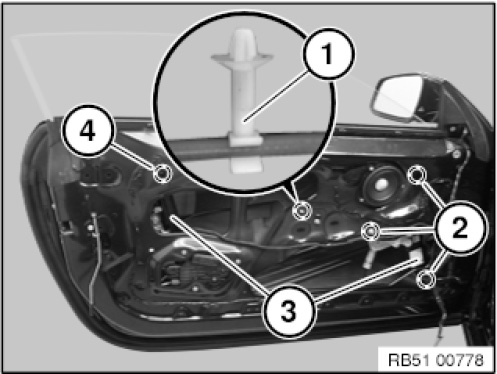 1
4
2
3
RB51 00778