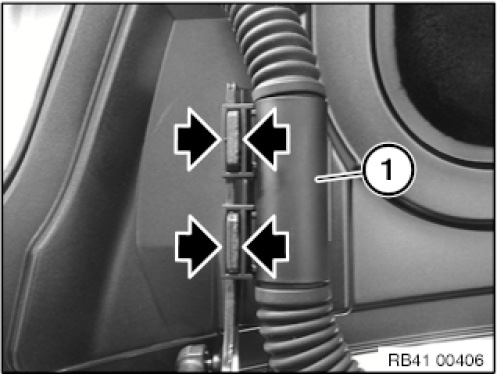 1

RB41 00406