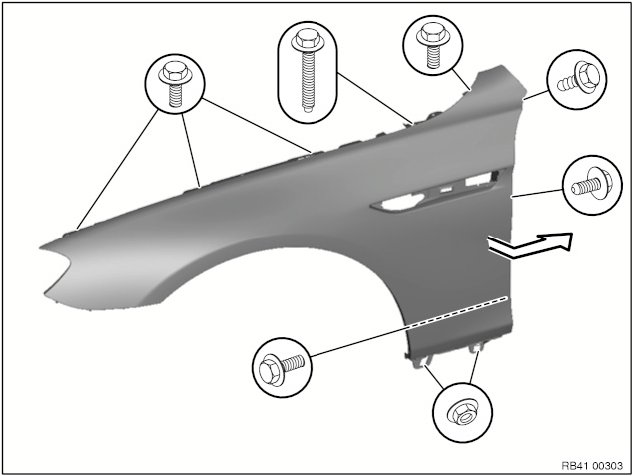 RB41 00303