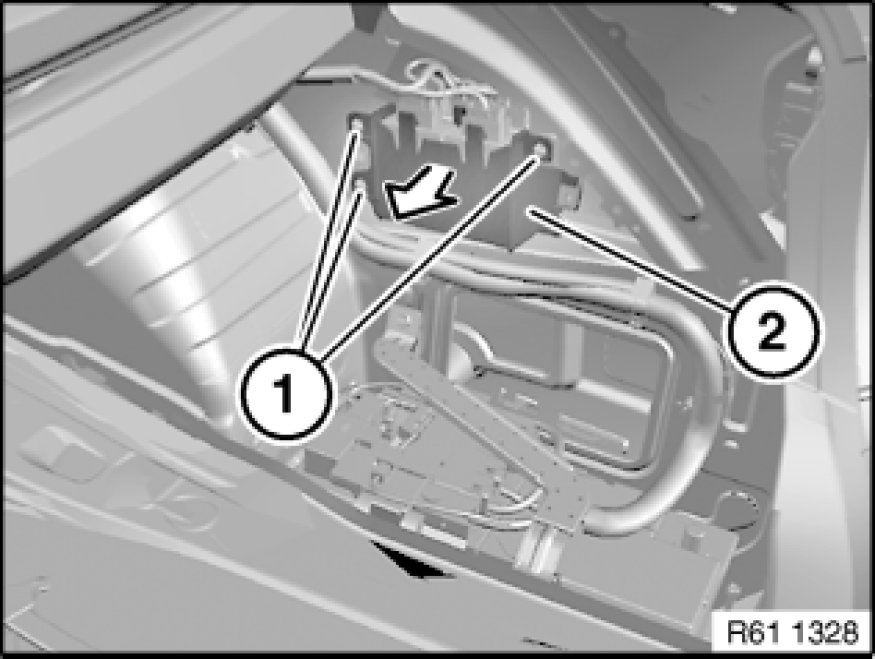 1

2

R61 1328