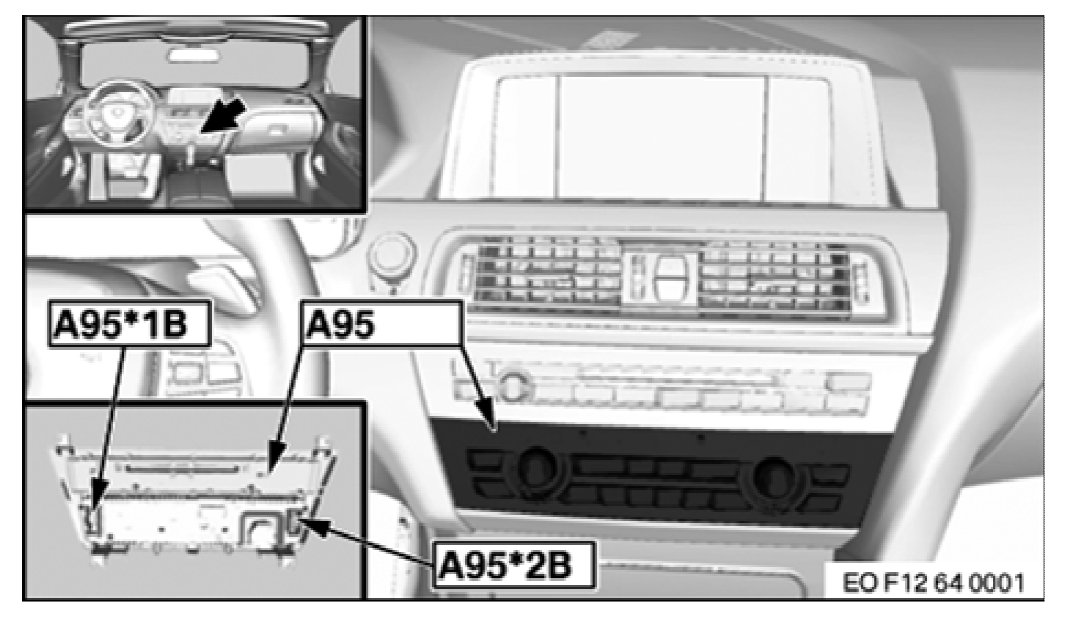 A95*1B
A95
A95*2B
EO F12 64 0001