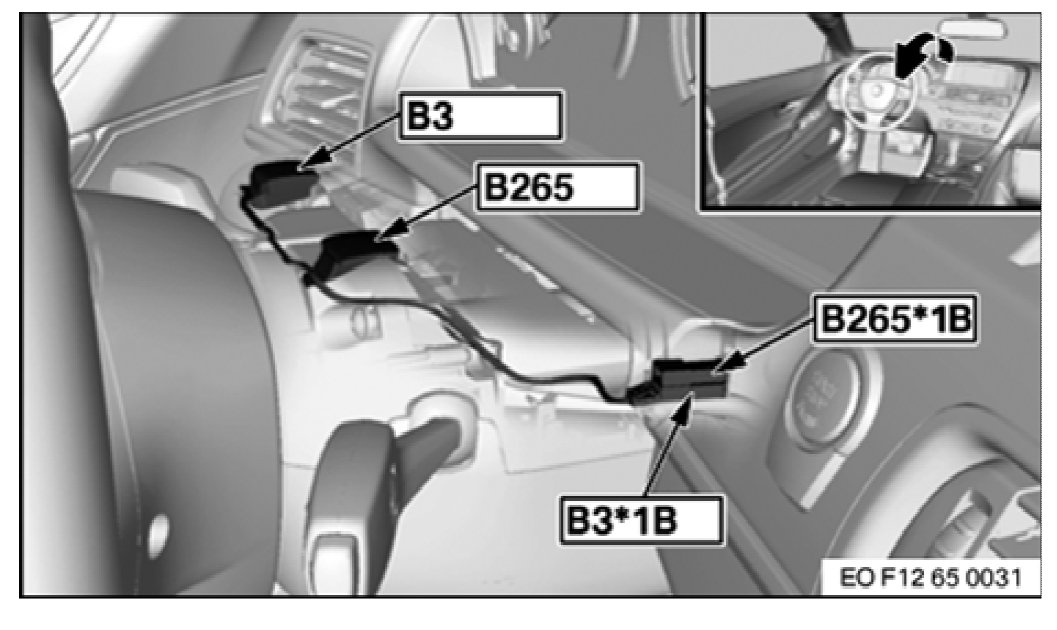 B3
B265
B265*1B
B3*1B
EO F12 65 0031